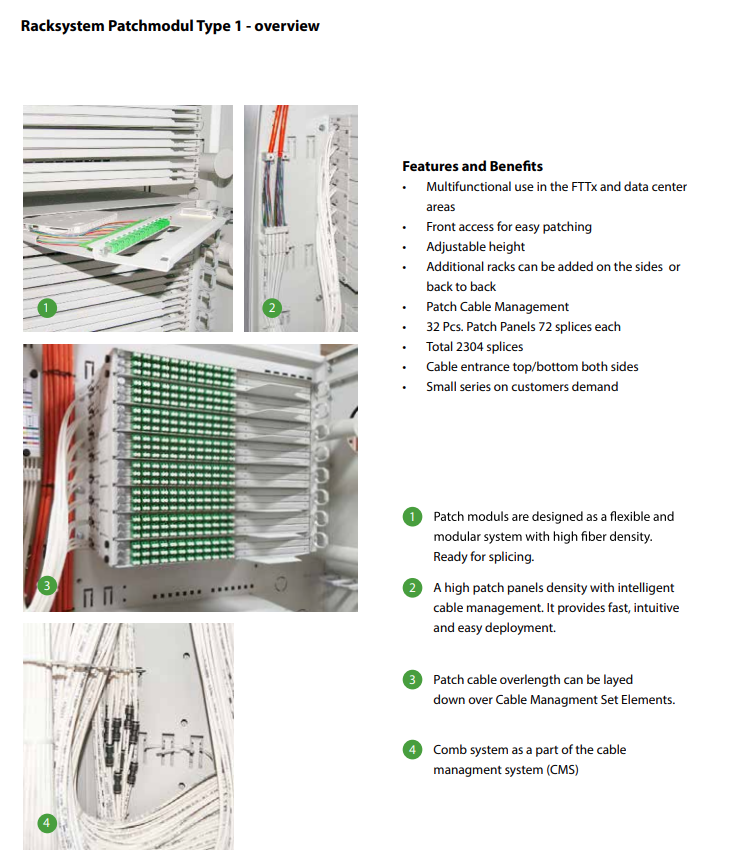 Racksystem Patchmodul Type 1 - overview

1

2

3

4

Features and Benefits
• Multifunctional use in the FTTx and data center areas
• Front access for easy patching
• Adjustable height
• Additional racks can be added on the sides or back to back
• Patch Cable Management
• 32 Pcs. Patch Panels 72 splices each
• Total 2304 splices
• Cable entrance top/bottom both sides
• Small series on customers demand

1 Patch moduls are designed as a flexible and modular system with high fiber density. Ready for splicing.

2 A high patch panels density with intelligent cable management. It provides fast, intuitive and easy deployment.

3 Patch cable overlength can be layed down over Cable Managment Set Elements.

4 Comb system as a part of the cable managment system (CMS)